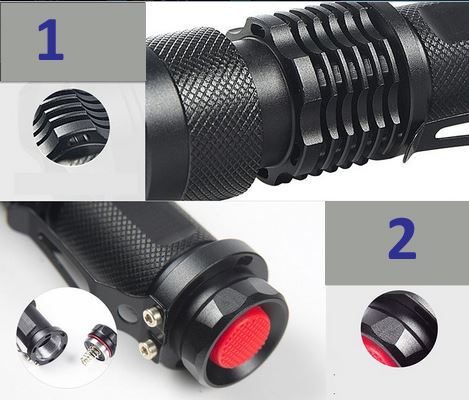 1

2